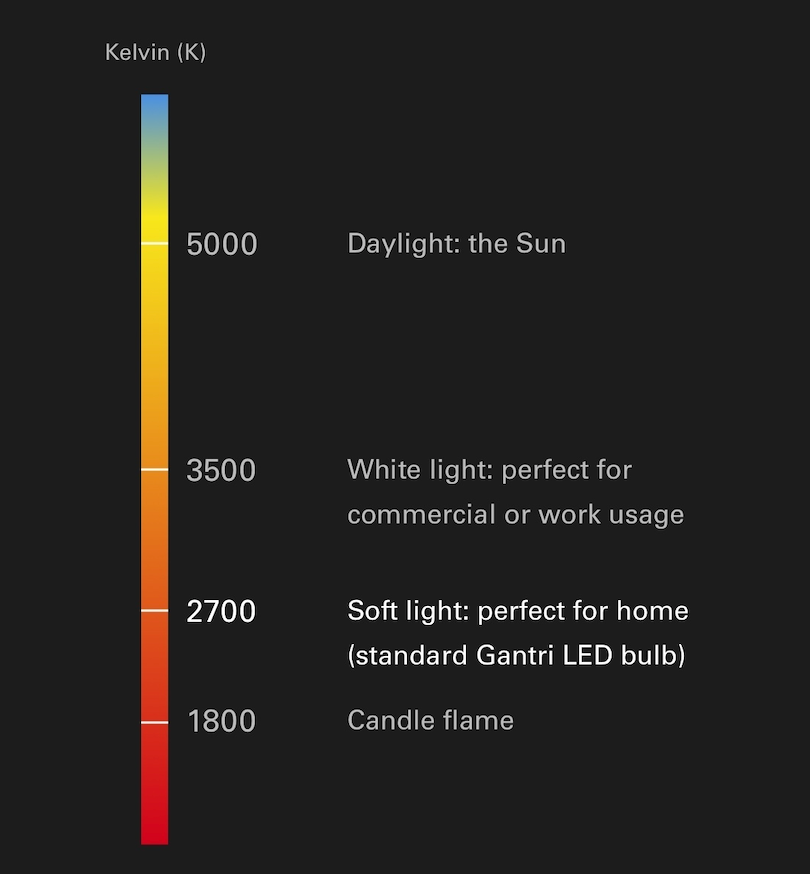 Kelvin (K)

5000 Daylight: the Sun

3500 White light: perfect for commercial or work usage

2700 Soft light: perfect for home (standard Gantri LED bulb)

1800 Candle flame